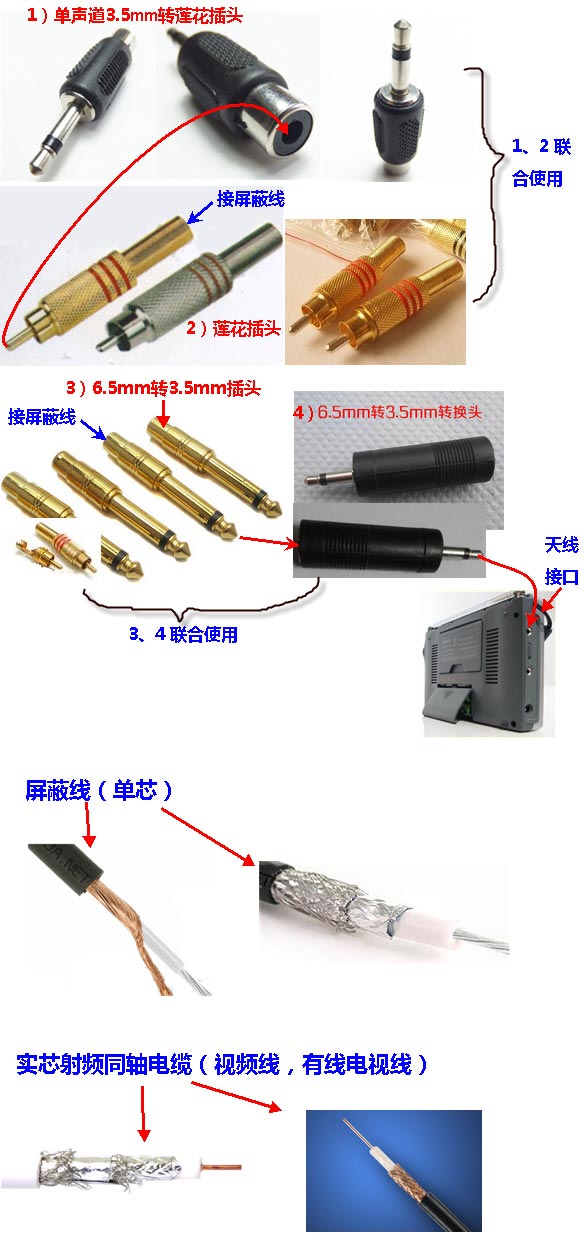 1）单声道3.5mm转莲花插头

1、2 联合使用

接屏蔽线

2）莲花插头

3）6.5mm转3.5mm插头

接屏蔽线

4）6.5mm转3.5mm转换头

3、4 联合使用

天线接口

屏蔽线（单芯）

实芯射频同轴电缆（视频线，有线电视线）